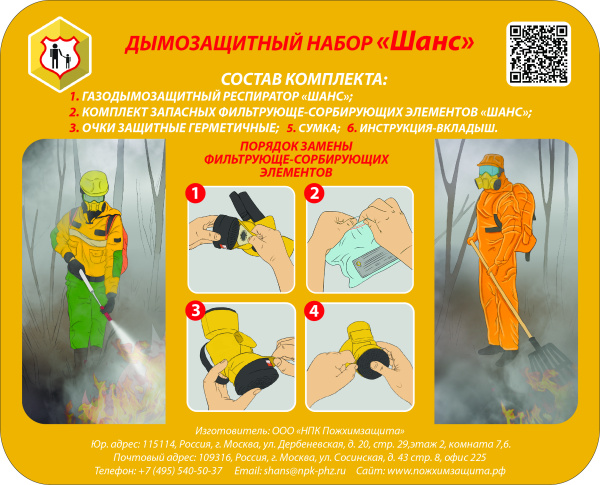 ДЫМОЗАЩИТНЫЙ НАБОР «Шанс»

СОСТАВ КОМПЛЕКТА:
1. ГАЗОДЫМОЗАЩИТНЫЙ РЕСПИРАТОР «ШАНС»;
2. КОМПЛЕКТ ЗАПАСНЫХ ФИЛЬТРУЮЩЕ-СОРБИРУЮЩИХ ЭЛЕМЕНТОВ «ШАНС»;
3. ОЧКИ ЗАЩИТНЫЕ ГЕРМЕТИЧНЫЕ; 5. СУМКА; 6. ИНСТРУКЦИЯ-ВКЛАДЫШ.

ПОРЯДОК ЗАМЕНЫ ФИЛЬТРУЮЩЕ-СОРБИРУЮЩИХ ЭЛЕМЕНТОВ

1

2

3

4

Изготовитель: ООО «НПК Пожхимзащита»
Юр. адрес: 115114, Россия, г. Москва, ул. Дербеневская, д. 20, стр. 29,этаж 2, комната 7,6.
Почтовый адрес: 109316, Россия, г. Москва, ул. Сосинская, д. 43 стр. 8, офис 225
Телефон: +7 (495) 540-50-37 Email: shans@npk-phz.ru Сайт: www.пожхимзащита.рф