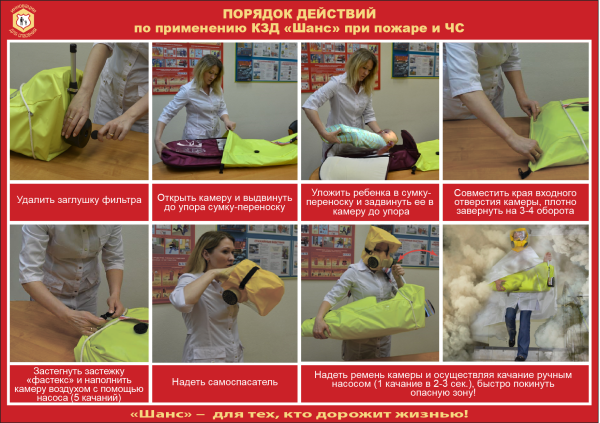 ИННОВАЦИИ ДЛЯ СПАСЕНИЯ

ПОРЯДОК ДЕЙСТВИЙ
по применению КЗД «Шанс» при пожаре и ЧС

Удалить заглушку фильтра

Открыть камеру и выдвинуть до упора сумку-переноску

Уложить ребенка в сумку-переноску и задвинуть ее в камеру до упора

Совместить края входного отверстия камеры, плотно завернуть на 3-4 оборота

Застегнуть застежку «фастекс» и наполнить камеру воздухом с помощью насоса (5 качаний)

Надеть самоспасатель

Надеть ремень камеры и осуществляя качание ручным насосом (1 качание в 2-3 сек.), быстро покинуть опасную зону!

«Шанс» – для тех, кто дорожит жизнью!